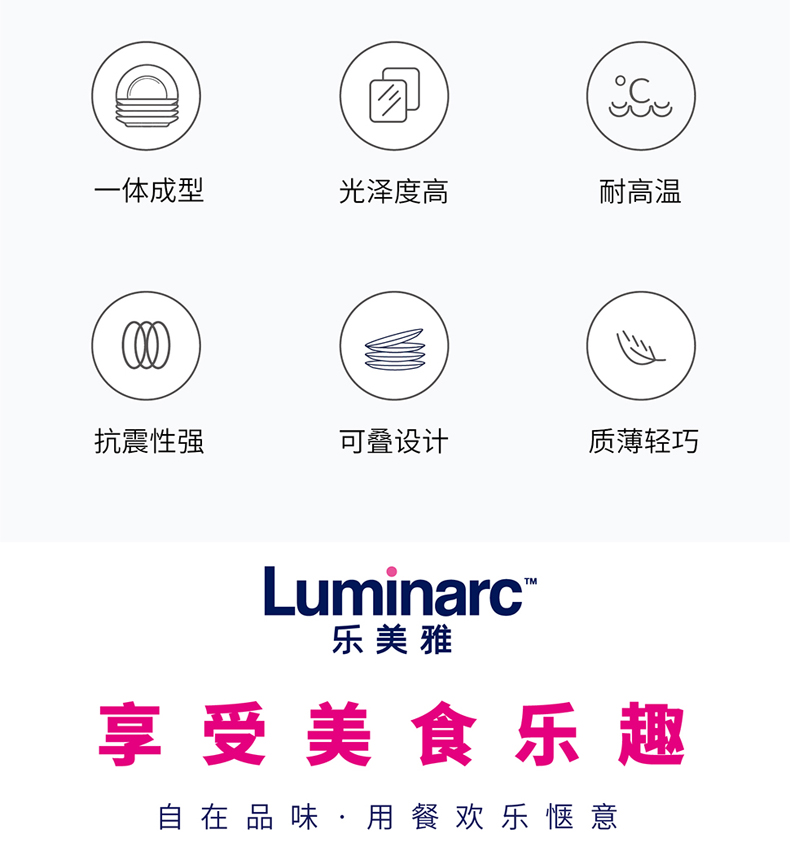 °C

一体成型

光泽度高

耐高温

抗震性强

可叠设计

质薄轻巧

Luminarc™
乐美雅

享受美食乐趣

自在品味·用餐欢乐惬意